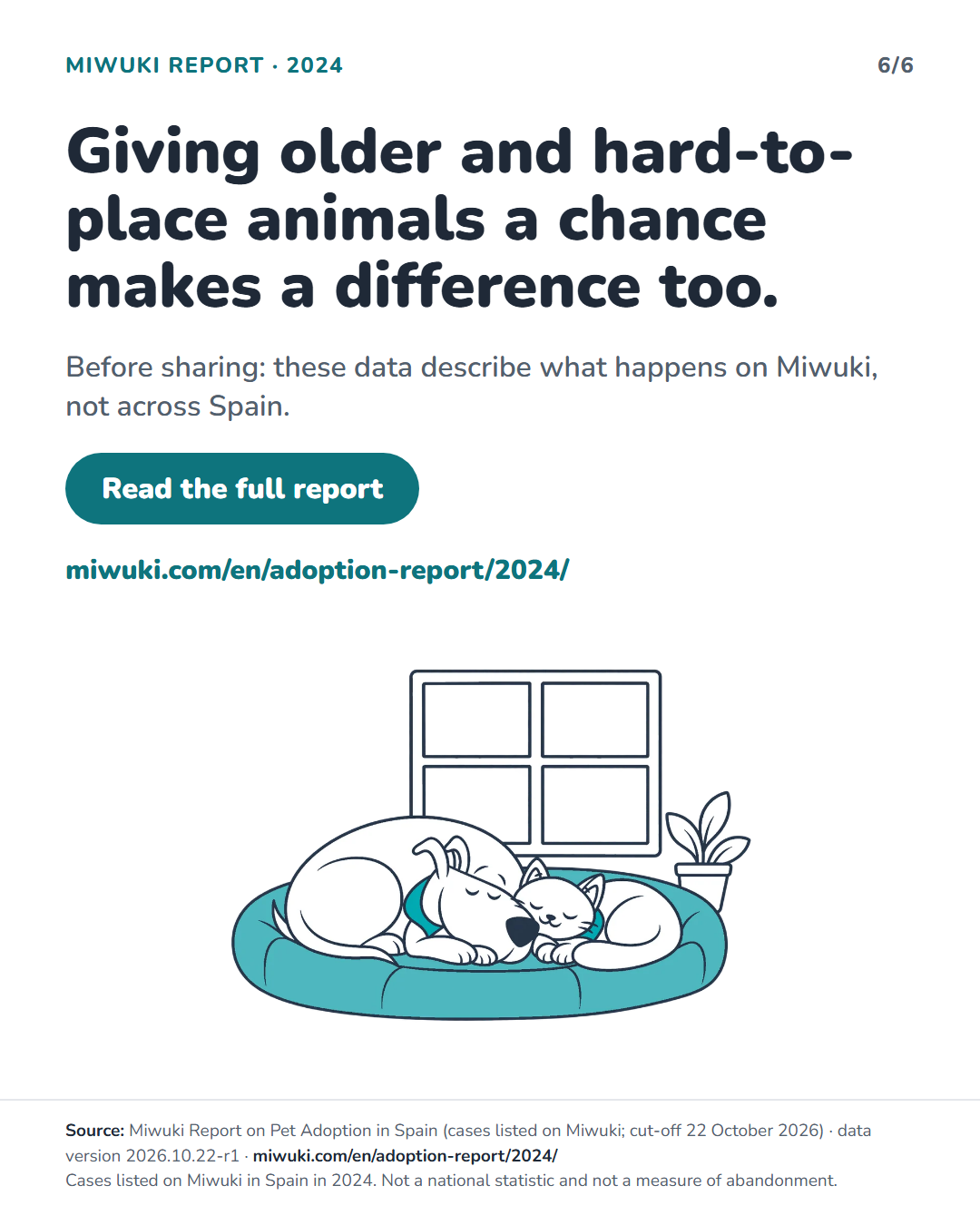 MIWUKI REPORT · 2024

6/6

Giving older and hard-to-place animals a chance makes a difference too.

Before sharing: these data describe what happens on Miwuki, not across Spain.

Read the full report

miwuki.com/en/adoption-report/2024/

Source: Miwuki Report on Pet Adoption in Spain (cases listed on Miwuki; cut-off 22 October 2026) · data version 2026.10.22-r1 · miwuki.com/en/adoption-report/2024/
Cases listed on Miwuki in Spain in 2024. Not a national statistic and not a measure of abandonment.