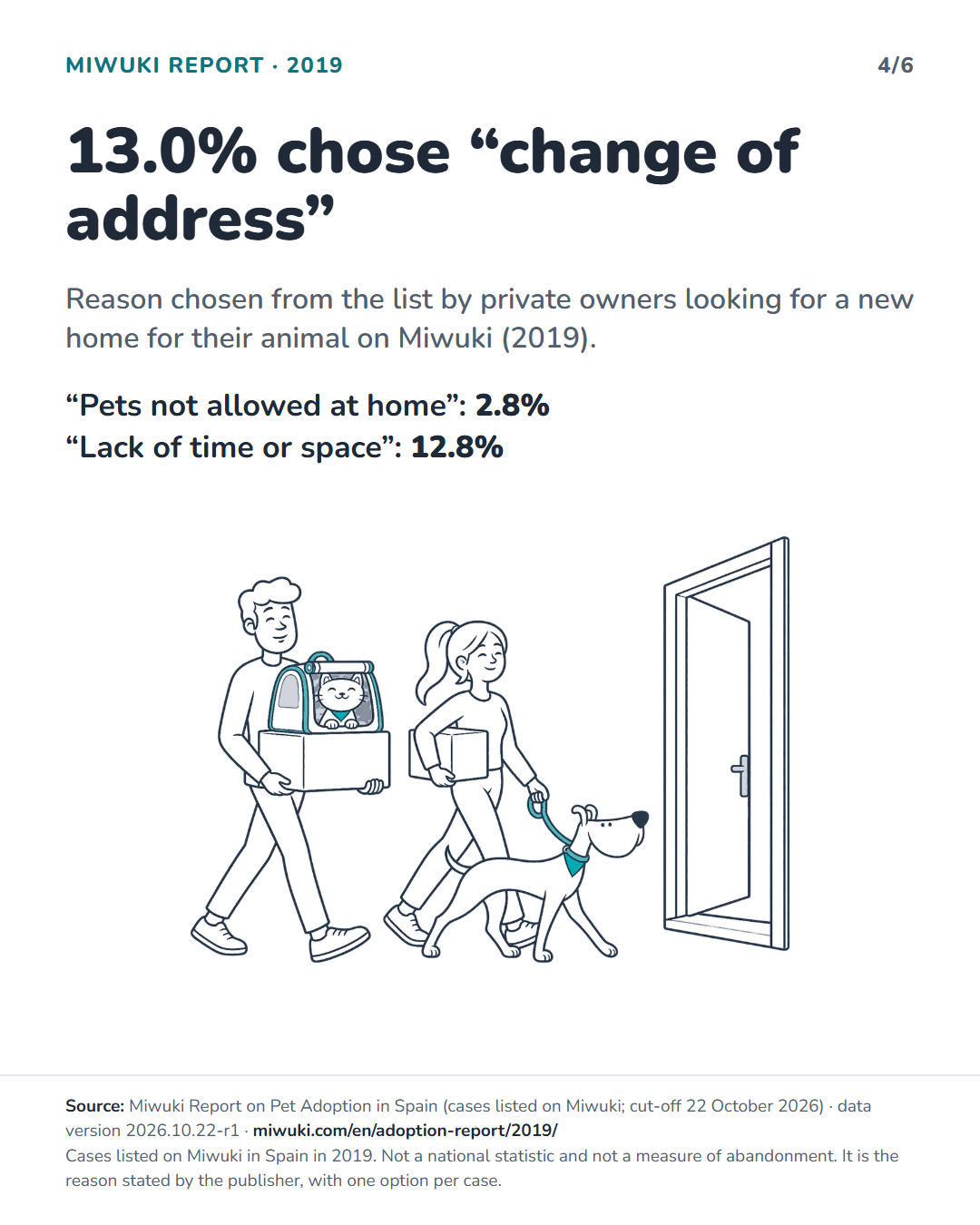 MIWUKI REPORT · 2019

4/6

13.0% chose "change of address"

Reason chosen from the list by private owners looking for a new home for their animal on Miwuki (2019).

"Pets not allowed at home": 2.8%
"Lack of time or space": 12.8%

Source: Miwuki Report on Pet Adoption in Spain (cases listed on Miwuki; cut-off 22 October 2026) · data version 2026.10.22-r1 · miwuki.com/en/adoption-report/2019/
Cases listed on Miwuki in Spain in 2019. Not a national statistic and not a measure of abandonment. It is the reason stated by the publisher, with one option per case.